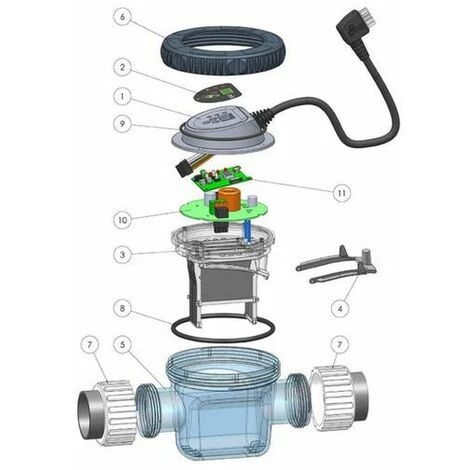 6
2
1
9
11
10
3
4
8
7
5
7