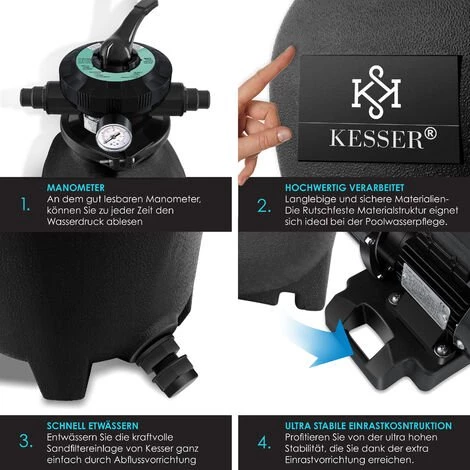 KESSER®

1.
MANOMETER
An dem gut lesbaren Manometer, können Sie zu jeder Zeit den Wasserdruck ablesen

2.
HOCHWERTIG VERARBEITET
Langlebige und sichere Materialien- Die Rutschfeste Materialstruktur eignet sich ideal bei der Poolwasserpflege.

3.
SCHNELL ETWÄSSERN
Entwässern Sie die kraftvolle Sandfiltereinlage von Kesser ganz einfach durch Abflussvorrichtung

4.
ULTRA STABILE EINRASTKOSNTRUKTION
Profitieren Sie von der ultra hohen Stabilität, die Sie dank der extra Einrastvorrichtung erreichen.